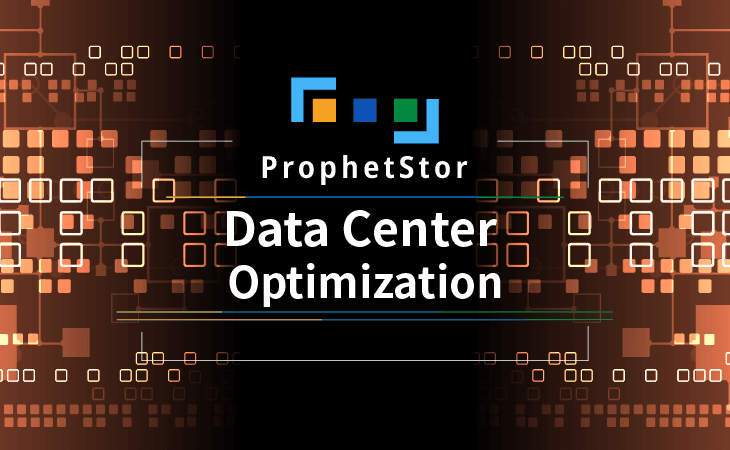 ProphetStor

Data Center Optimization